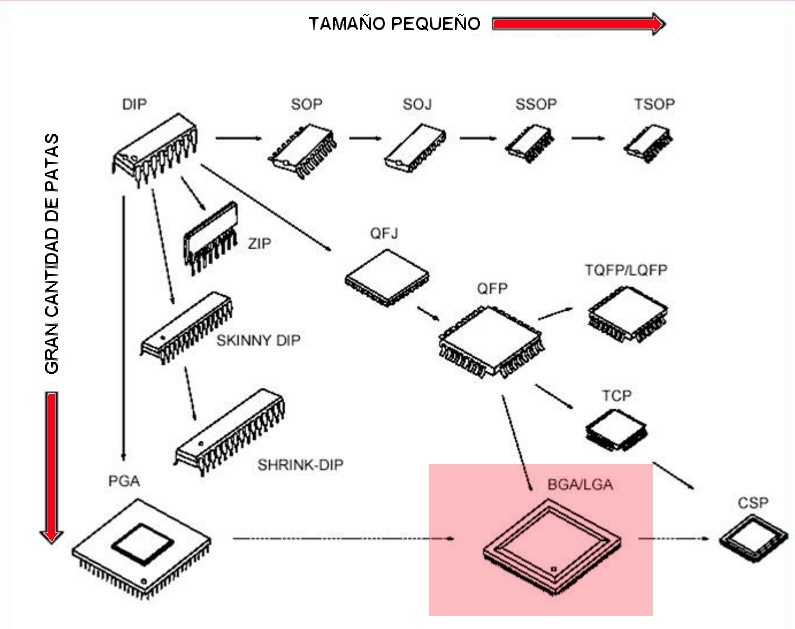 TAMAÑO PEQUEÑO

GRAN CANTIDAD DE PATAS

DIP

SOP

SOJ

SSOP

TSOP

ZIP

QFJ

QFP

TQFP/LQFP

SKINNY DIP

TCP

SHRINK-DIP

PGA

BGA/LGA

CSP